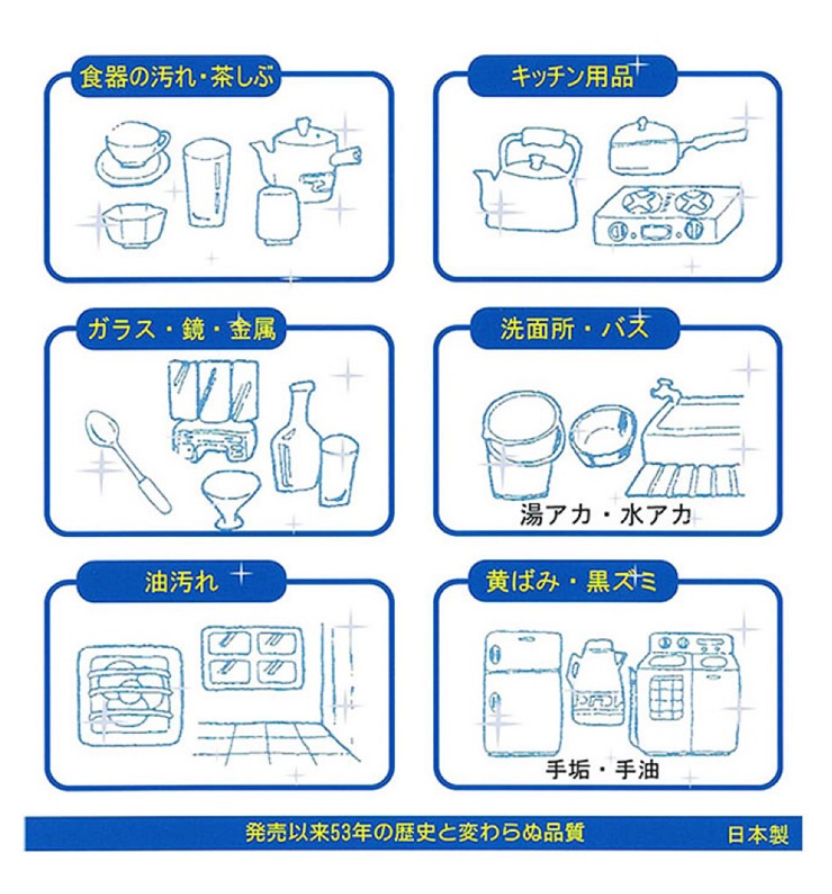 食器の汚れ・茶しぶ

キッチン用品

ガラス・鏡・金属

洗面所・バス

湯アカ・水アカ

油汚れ

黄ばみ・黒ズミ

手垢・手油

発売以来53年の歴史と変わらぬ品質

日本製