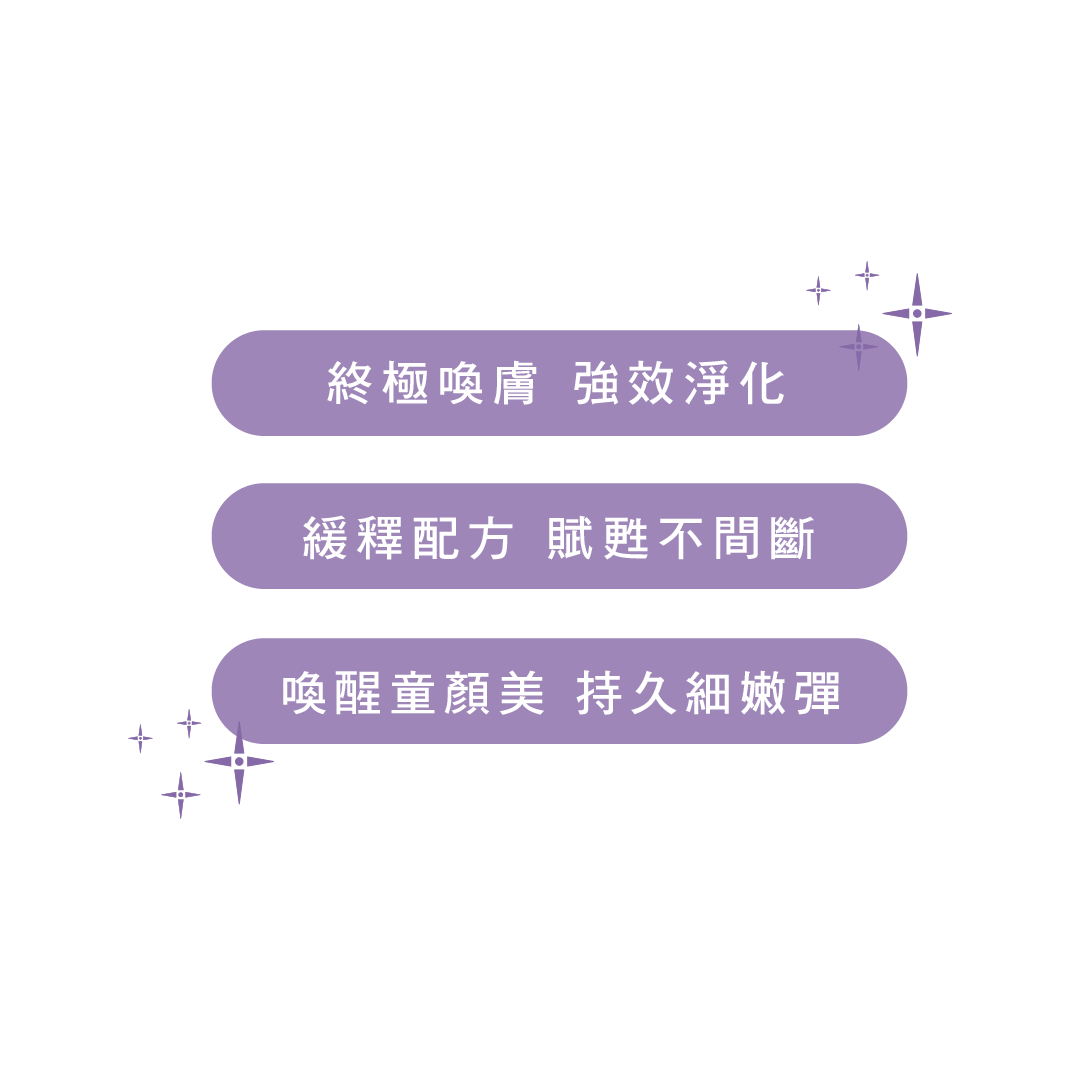 終極喚膚 強效淨化

緩釋配方 賦甦不間斷

喚醒童顏美 持久細嫩彈