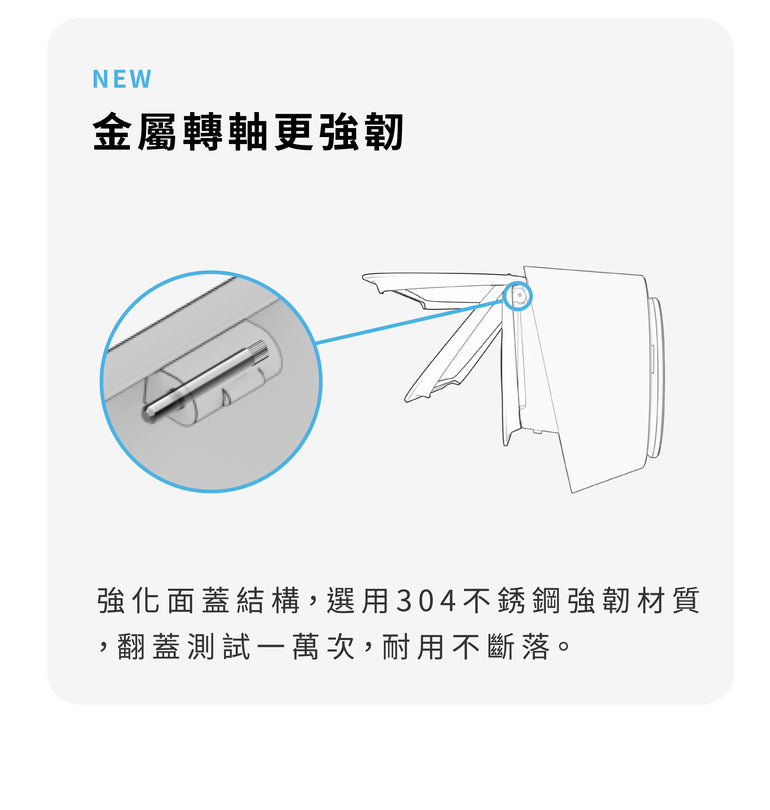 NEW

金屬轉軸更強韌

強化面蓋結構，選用304不銹鋼強韌材質，翻蓋測試一萬次，耐用不斷落。