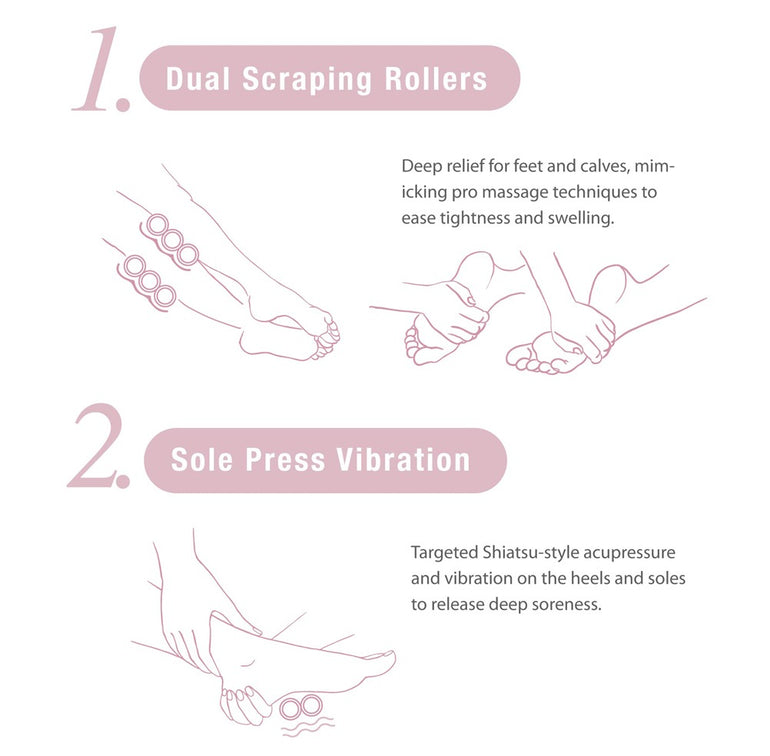 1. Dual Scraping Rollers

Deep relief for feet and calves, mimicking pro massage techniques to ease tightness and swelling.

2. Sole Press Vibration

Targeted Shiatsu-style acupressure and vibration on the heels and soles to release deep soreness.