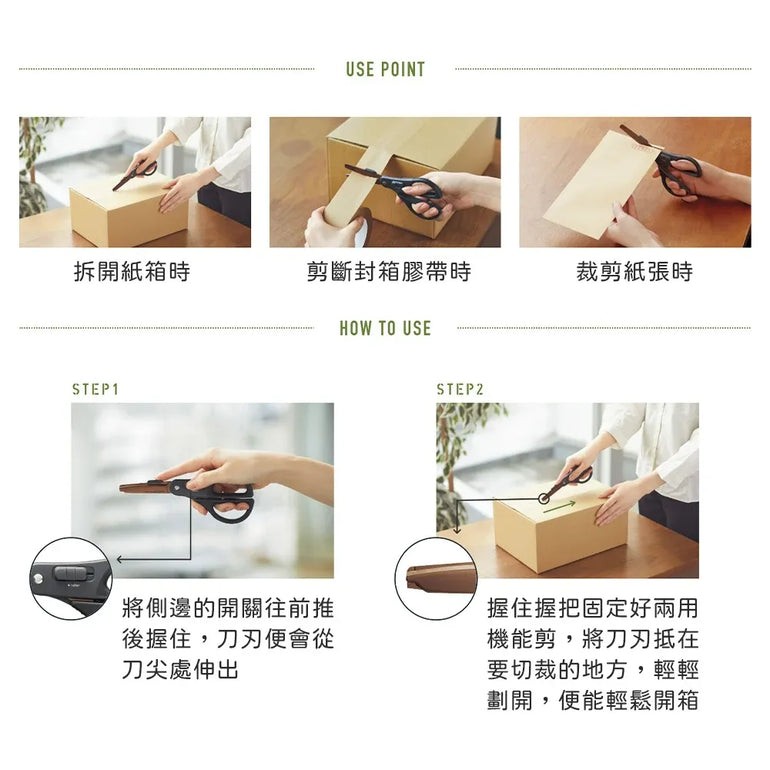 USE POINT

拆開紙箱時

剪斷封箱膠帶時

裁剪紙張時

HOW TO USE

STEP1

將側邊的開關往前推後握住，刀刃便會從刀尖處伸出

STEP2

握住握把固定好兩用機能剪，將刀刃抵在要切裁的地方，輕輕劃開，便能輕鬆開箱