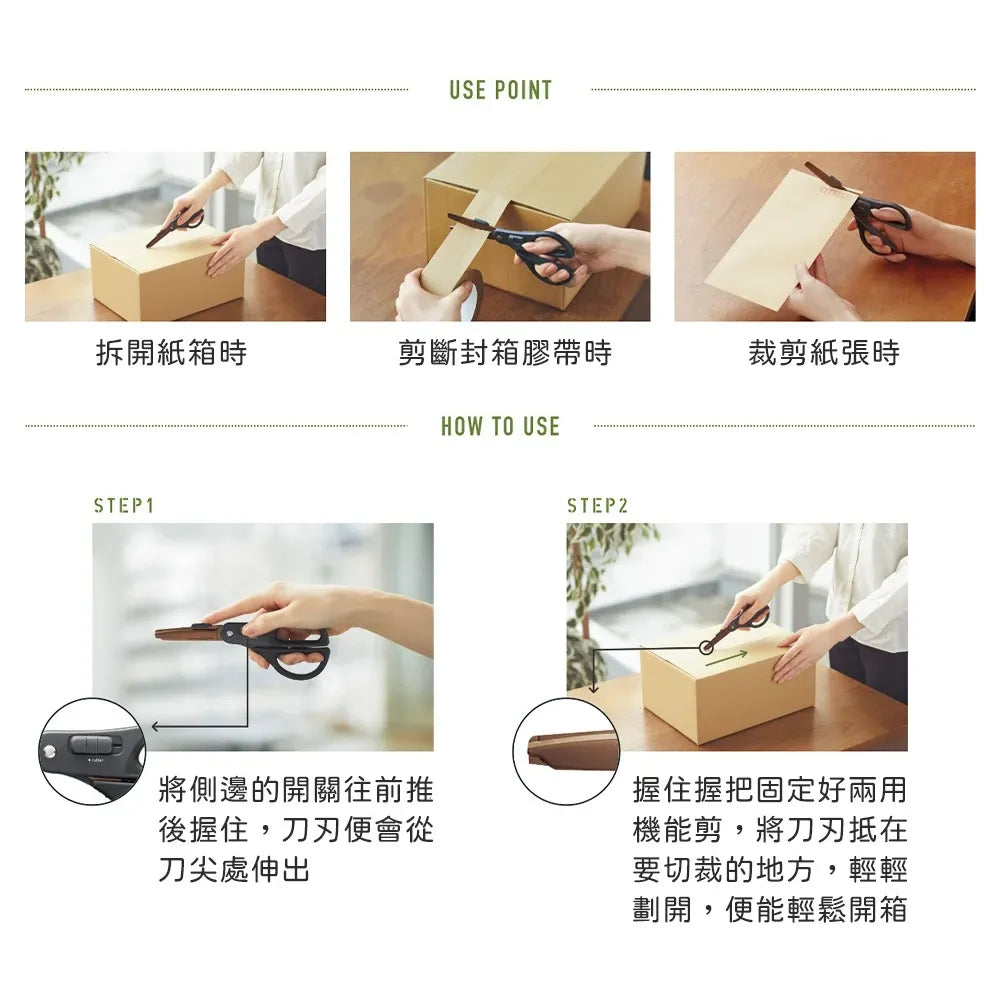 USE POINT

拆開紙箱時

剪斷封箱膠帶時

裁剪紙張時

HOW TO USE

STEP1

將側邊的開關往前推後握住，刀刃便會從刀尖處伸出

STEP2

握住握把固定好兩用機能剪，將刀刃抵在要切裁的地方，輕輕劃開，便能輕鬆開箱