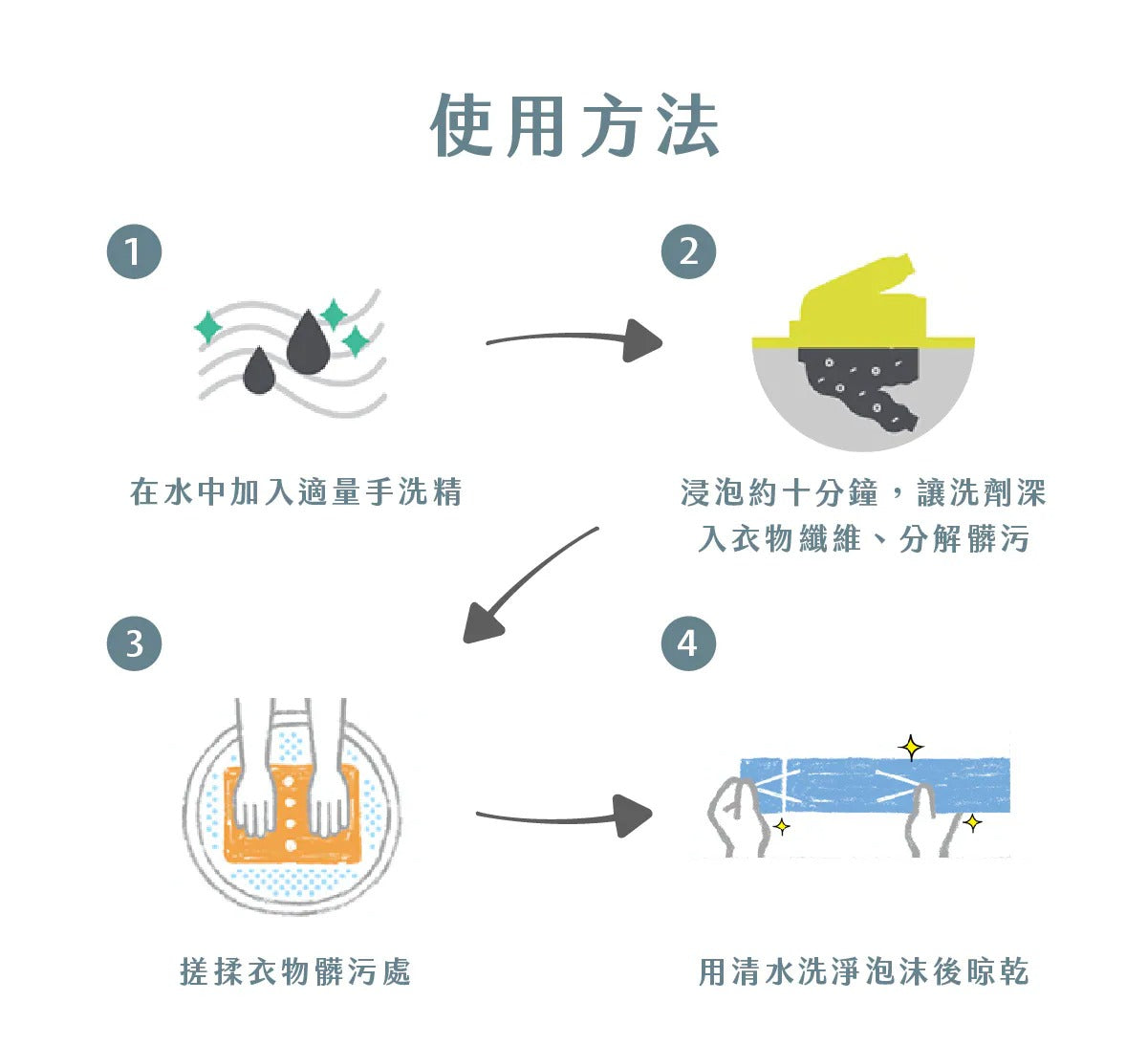 使用方法

1

在水中加入適量手洗精

2

浸泡約十分鐘，讓洗劑深入衣物纖維、分解髒污

3

搓揉衣物髒污處

4

用清水洗淨泡沫後晾乾