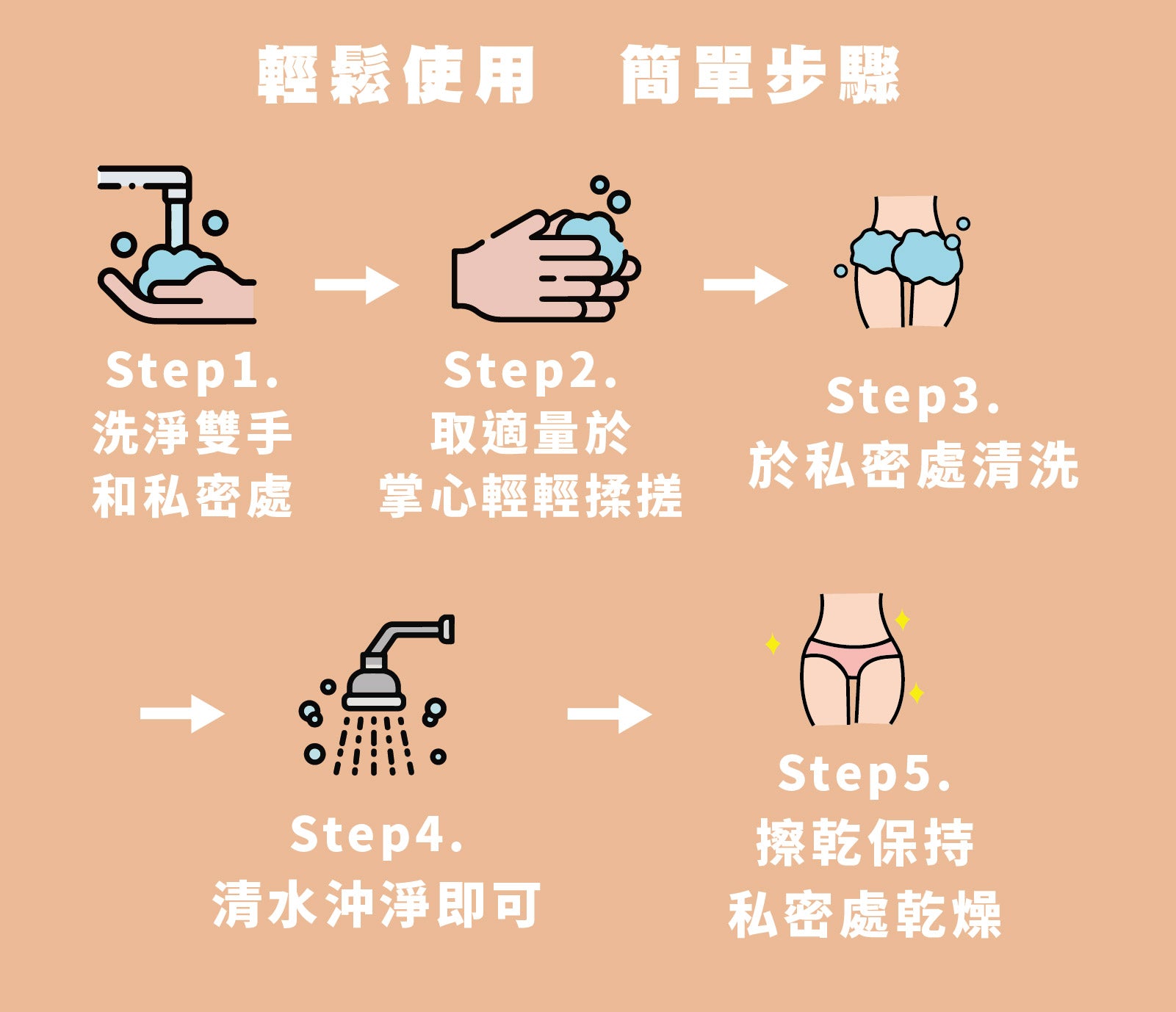 輕鬆使用　簡單步驟

Step1.
洗淨雙手
和私密處

Step2.
取適量於
掌心輕輕揉搓

Step3.
於私密處清洗

Step4.
清水沖淨即可

Step5.
擦乾保持
私密處乾燥