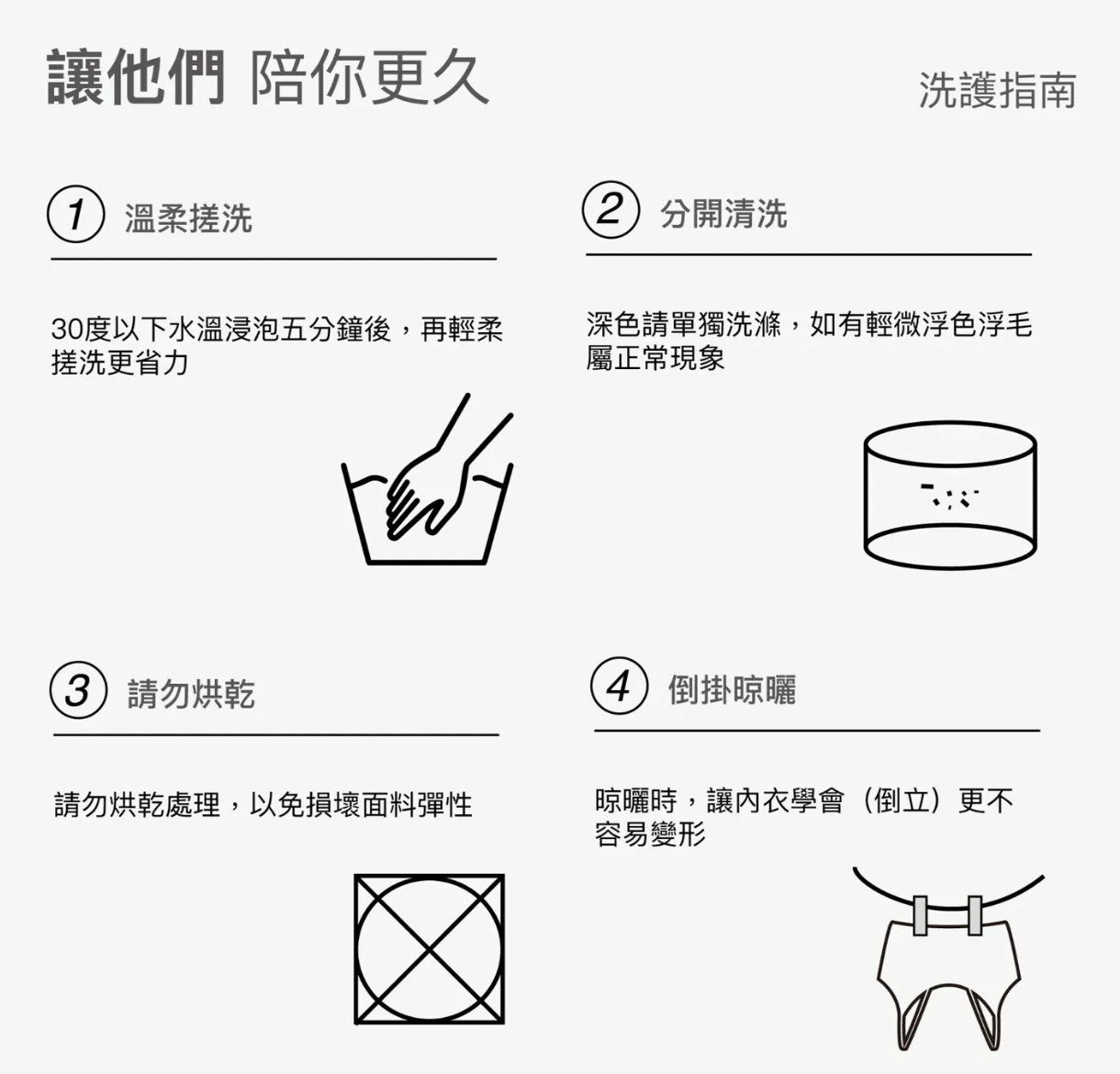 讓他們 陪你更久

洗護指南

1 溫柔搓洗

30度以下水溫浸泡五分鐘後，再輕柔搓洗更省力

2 分開清洗

深色請單獨洗滌，如有輕微浮色浮毛屬正常現象

3 請勿烘乾

請勿烘乾處理，以免損壞面料彈性

4 倒掛晾曬

晾曬時，讓內衣學會（倒立）更不容易變形