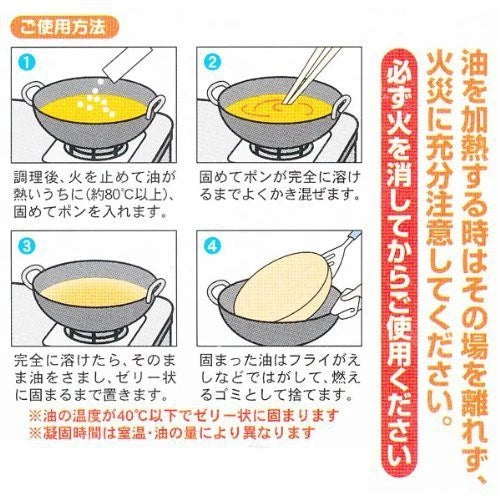 ご使用方法

1
調理後、火を止めて油が熱いうちに(約80℃以上)、固めてポンを入れます。

2
固めてポンが完全に溶けるまでよくかき混ぜます。

3
完全に溶けたら、そのまま油をさまし、ゼリー状に固まるまで置きます。

4
固まった油はフライがえしなどではがして、燃えるゴミとして捨てます。

※油の温度が40℃以下でゼリー状に固まります
※凝固時間は室温・油の量により異なります

油を加熱する時はその場を離れず、火災に充分注意してください。

必ず火を消してからご使用ください