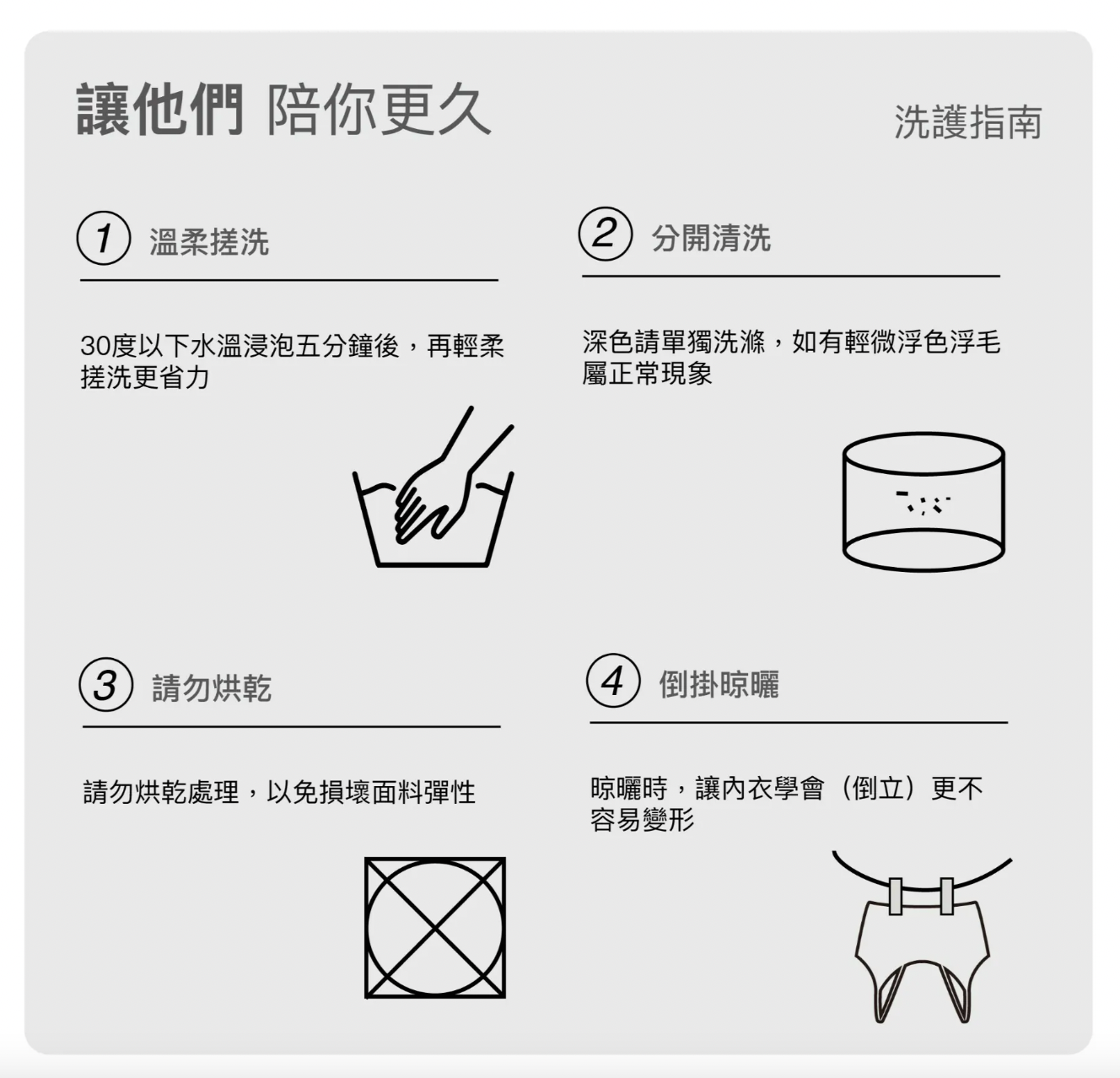 讓他們 陪你更久

洗護指南

1 溫柔搓洗

30度以下水溫浸泡五分鐘後，再輕柔搓洗更省力

2 分開清洗

深色請單獨洗滌，如有輕微浮色浮毛屬正常現象

3 請勿烘乾

請勿烘乾處理，以免損壞面料彈性

4 倒掛晾曬

晾曬時，讓內衣學會（倒立）更不容易變形