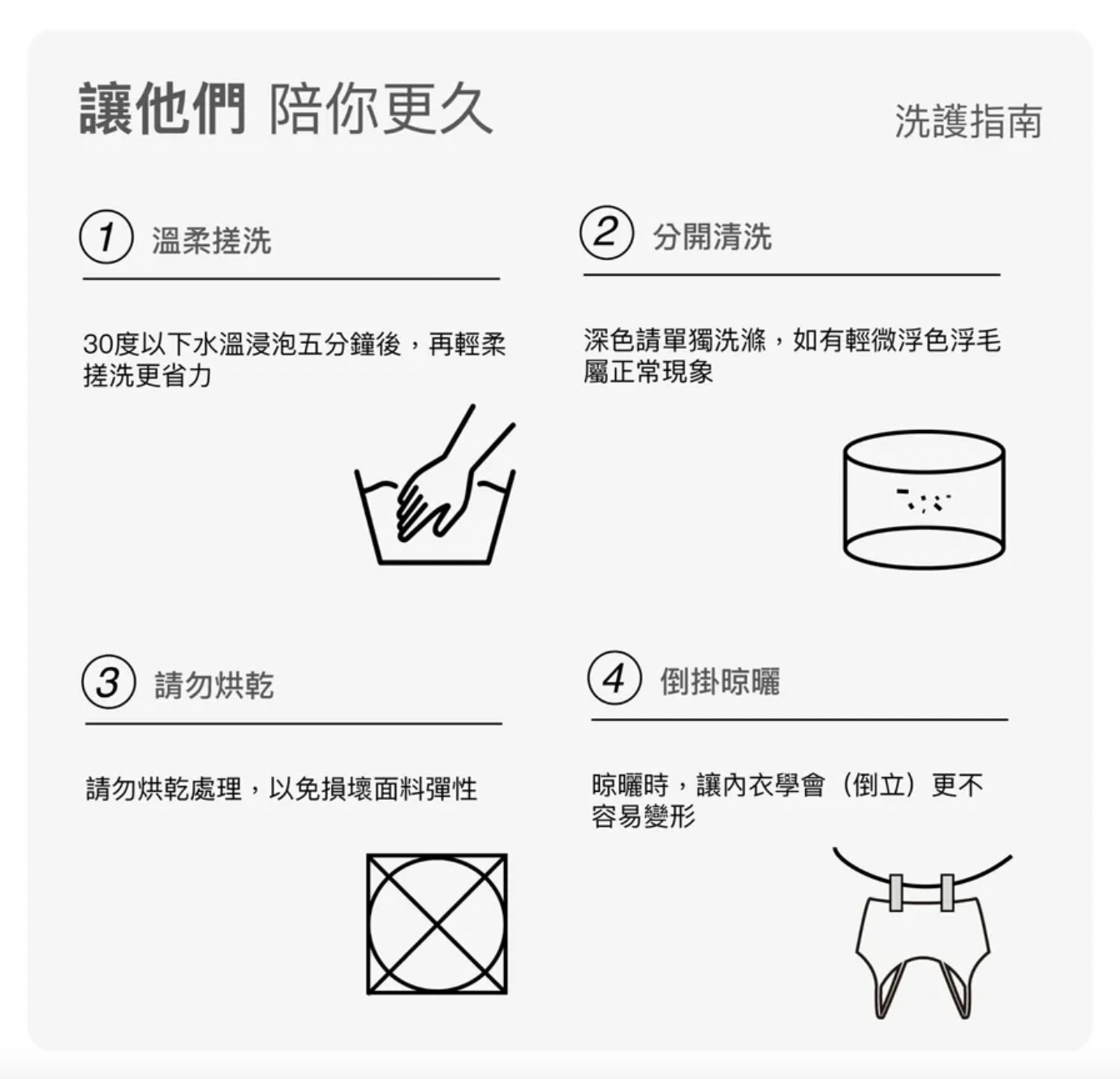 讓他們 陪你更久

洗護指南

1 溫柔搓洗

30度以下水溫浸泡五分鐘後，再輕柔搓洗更省力

2 分開清洗

深色請單獨洗滌，如有輕微浮色浮毛屬正常現象

3 請勿烘乾

請勿烘乾處理，以免損壞面料彈性

4 倒掛晾曬

晾曬時，讓內衣學會（倒立）更不容易變形