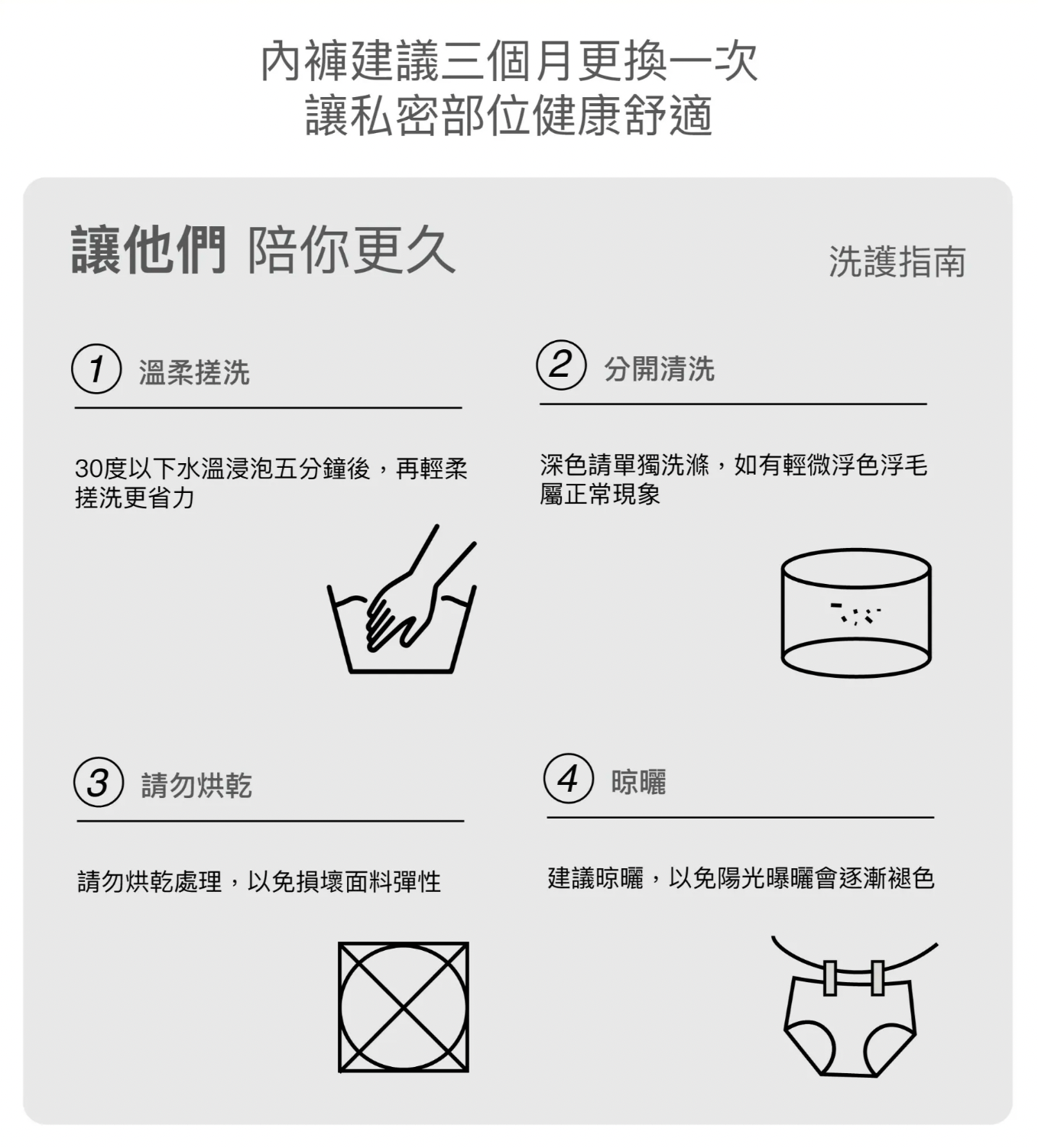 內褲建議三個月更換一次
讓私密部位健康舒適

讓他們 陪你更久

洗護指南

1 溫柔搓洗

30度以下水溫浸泡五分鐘後，再輕柔搓洗更省力

2 分開清洗

深色請單獨洗滌，如有輕微浮色浮毛屬正常現象

3 請勿烘乾

請勿烘乾處理，以免損壞面料彈性

4 晾曬

建議晾曬，以免陽光曝曬會逐漸褪色