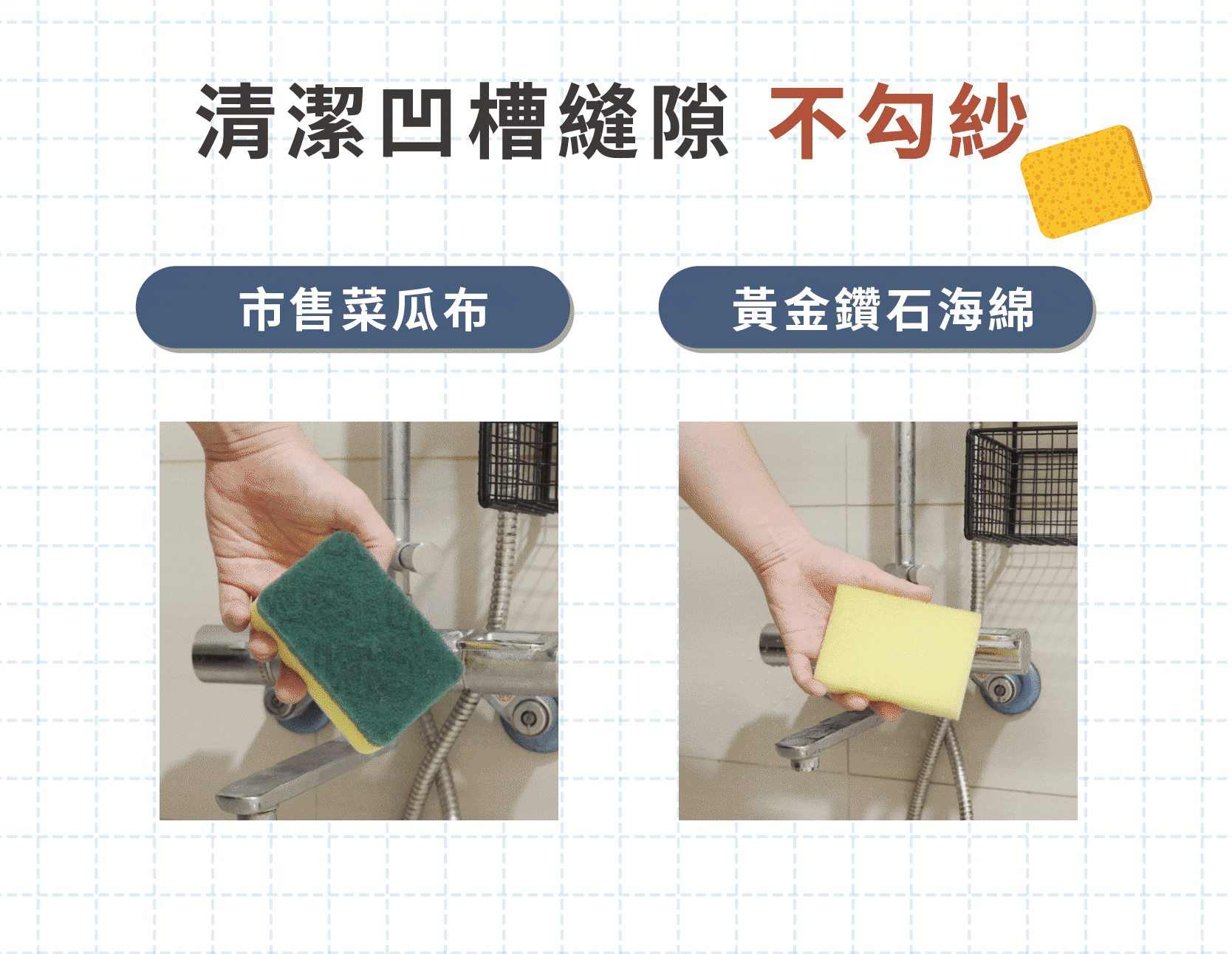 清潔凹槽縫隙 不勾紗

市售菜瓜布

黃金鑽石海綿