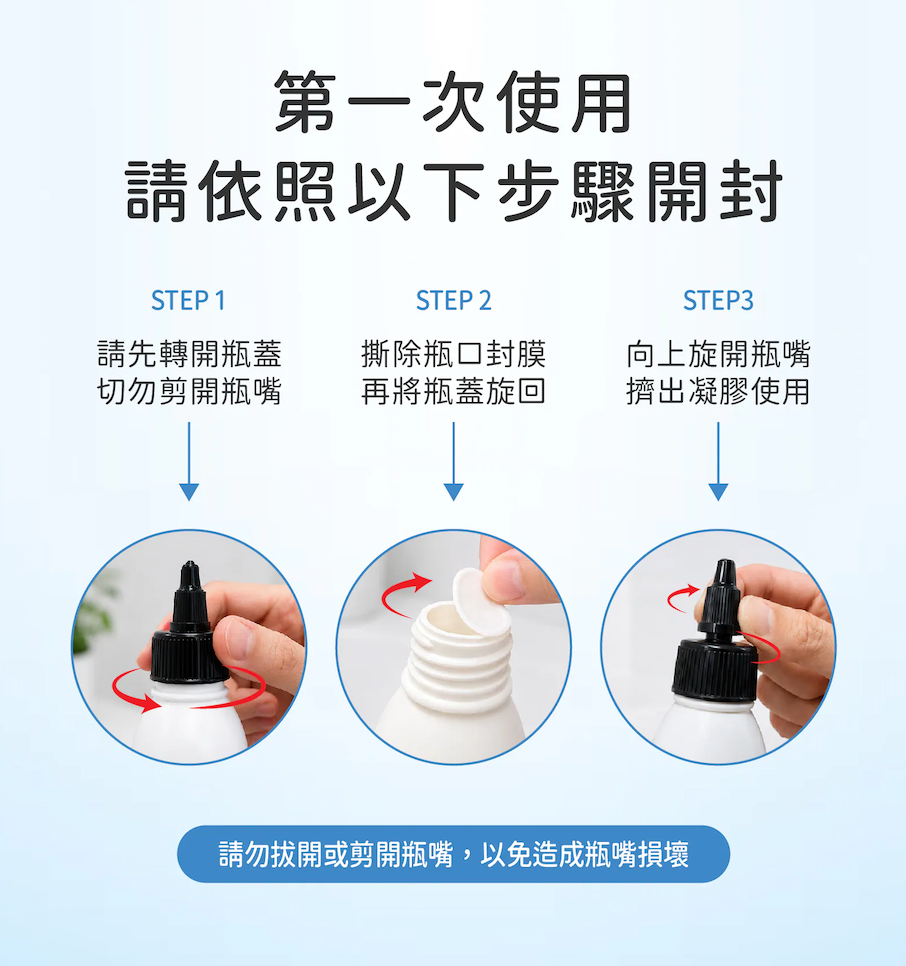 第一次使用
請依照以下步驟開封

STEP 1

請先轉開瓶蓋
切勿剪開瓶嘴

STEP 2

撕除瓶口封膜
再將瓶蓋旋回

STEP3

向上旋開瓶嘴
擠出凝膠使用

請勿拔開或剪開瓶嘴，以免造成瓶嘴損壞