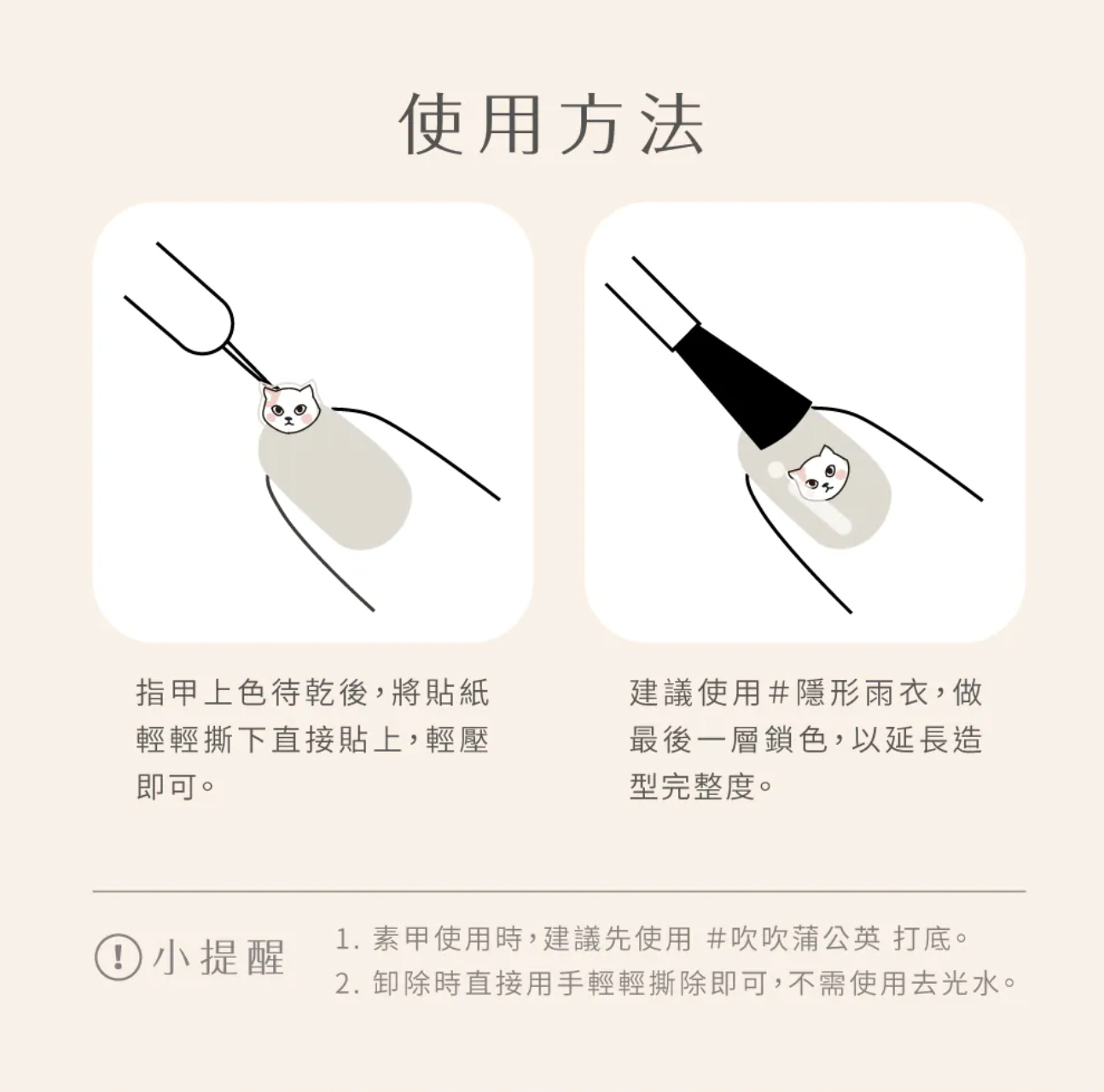 使用方法

指甲上色待乾後，將貼紙輕輕撕下直接貼上，輕壓即可。

建議使用#隱形雨衣，做最後一層鎖色，以延長造型完整度。

! 小提醒

1. 素甲使用時，建議先使用 #吹吹蒲公英 打底。
2. 卸除時直接用手輕輕撕除即可，不需使用去光水。