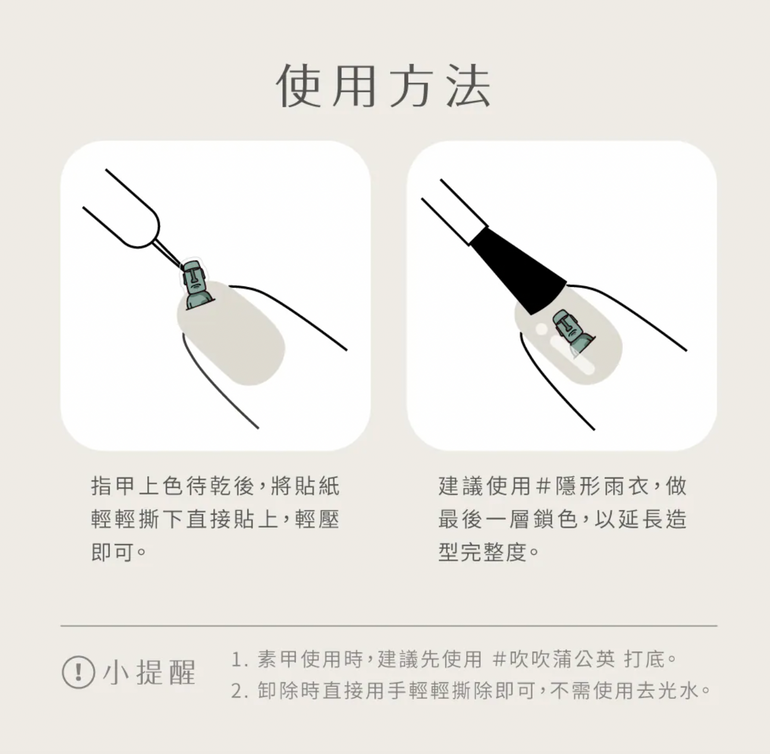 使用方法

指甲上色待乾後，將貼紙輕輕撕下直接貼上，輕壓即可。

建議使用＃隱形雨衣，做最後一層鎖色，以延長造型完整度。

! 小提醒

1. 素甲使用時，建議先使用 ＃吹吹蒲公英 打底。
2. 卸除時直接用手輕輕撕除即可，不需使用去光水。