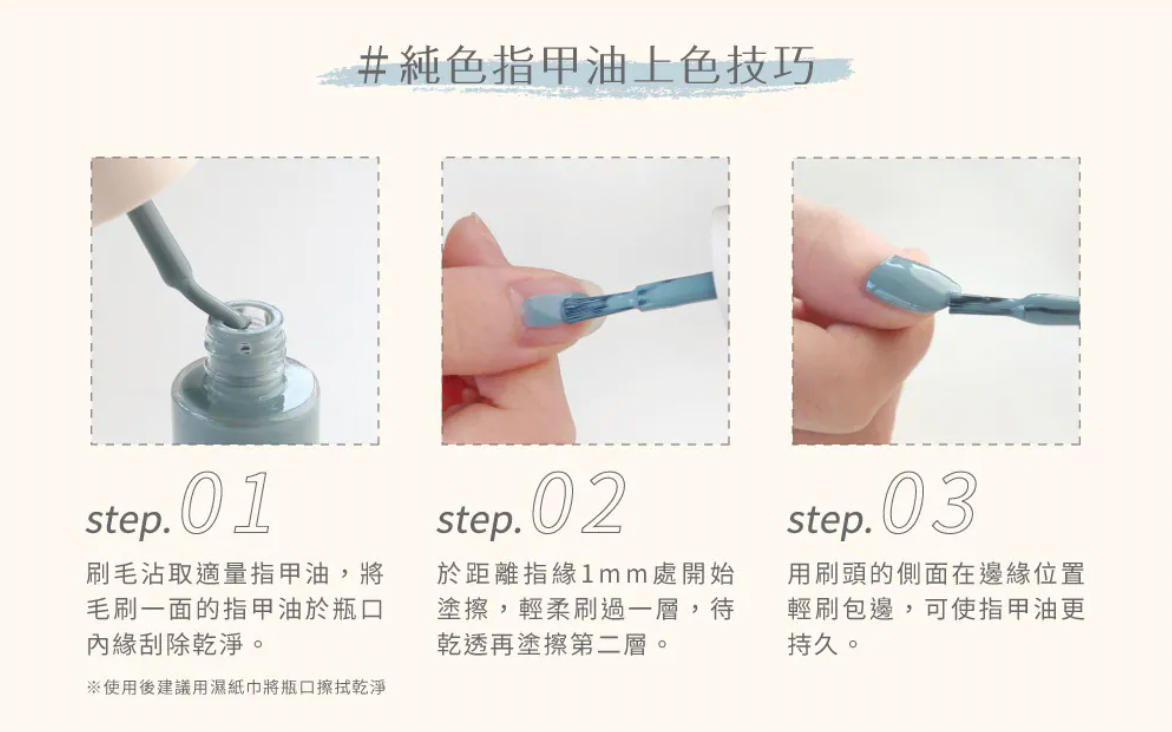 #純色指甲油上色技巧

step.01

刷毛沾取適量指甲油，將毛刷一面的指甲油於瓶口內緣刮除乾淨。

※使用後建議用濕紙巾將瓶口擦拭乾淨

step.02

於距離指緣1mm處開始塗擦，輕柔刷過一層，待乾透再塗擦第二層。

step.03

用刷頭的側面在邊緣位置輕刷包邊，可使指甲油更持久。