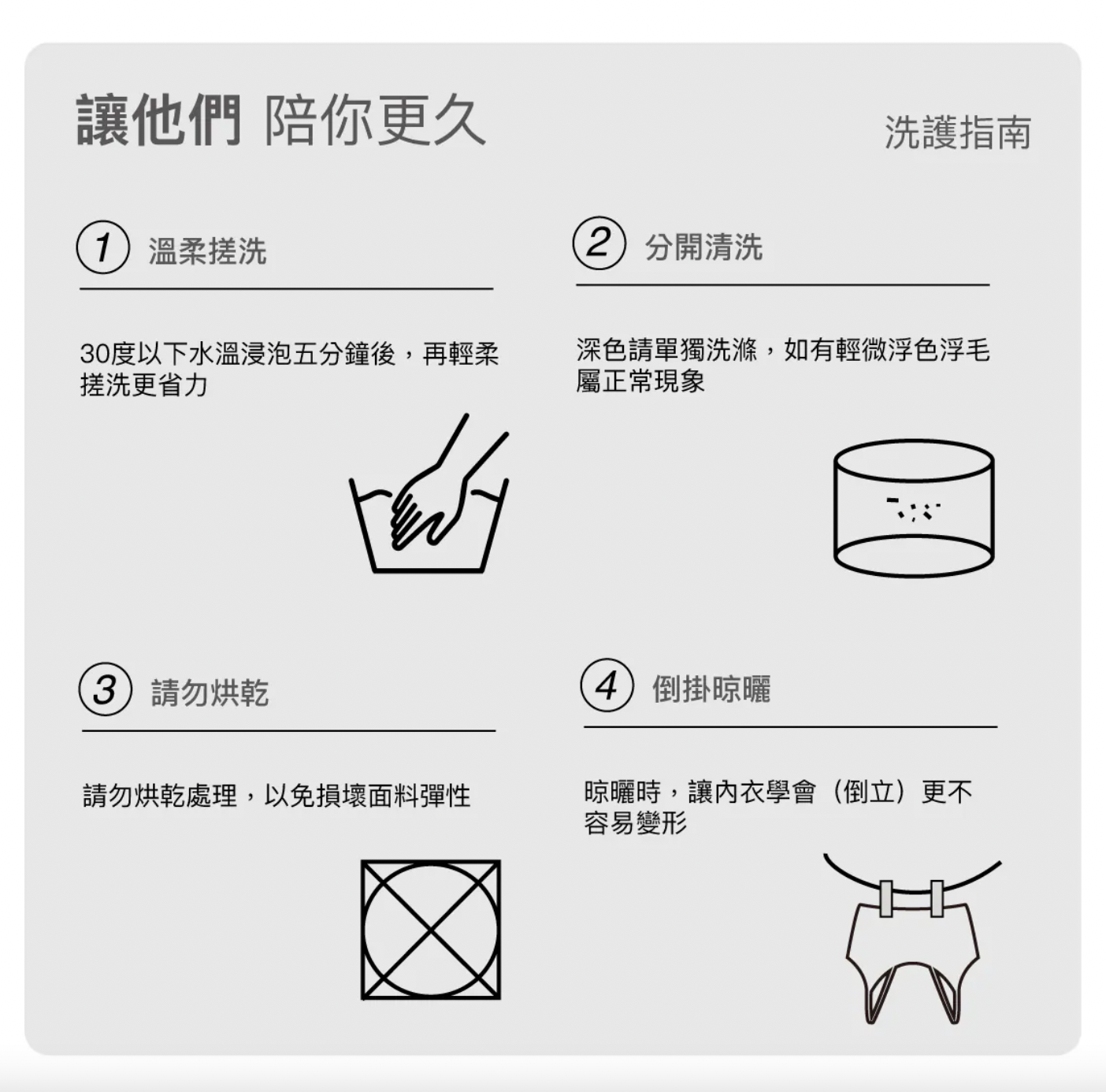 讓他們 陪你更久

洗護指南

1 溫柔搓洗

30度以下水溫浸泡五分鐘後，再輕柔搓洗更省力

2 分開清洗

深色請單獨洗滌，如有輕微浮色浮毛屬正常現象

3 請勿烘乾

請勿烘乾處理，以免損壞面料彈性

4 倒掛晾曬

晾曬時，讓內衣學會（倒立）更不容易變形