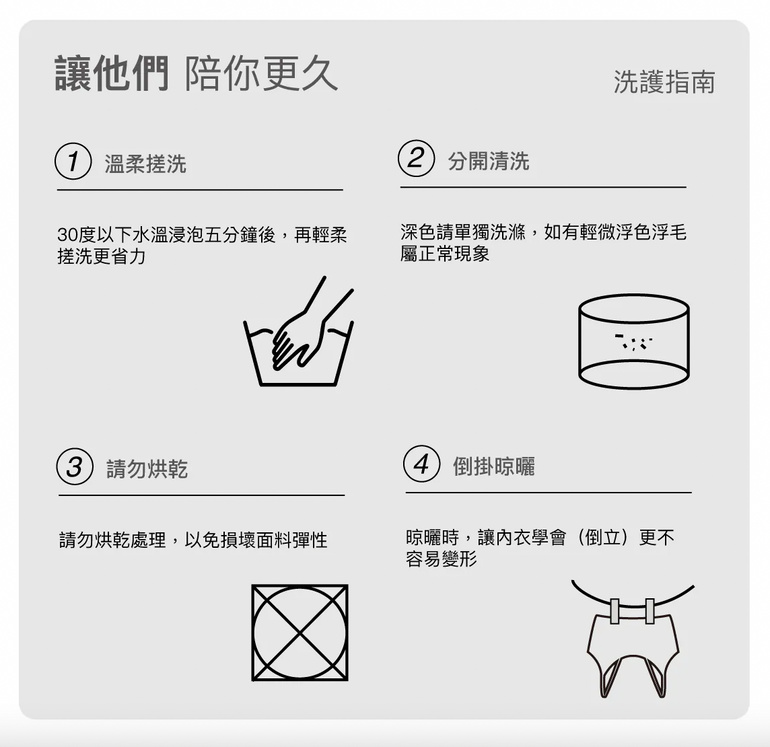 讓他們 陪你更久

洗護指南

1 溫柔搓洗

30度以下水溫浸泡五分鐘後，再輕柔搓洗更省力

2 分開清洗

深色請單獨洗滌，如有輕微浮色浮毛屬正常現象

3 請勿烘乾

請勿烘乾處理，以免損壞面料彈性

4 倒掛晾曬

晾曬時，讓內衣學會（倒立）更不容易變形