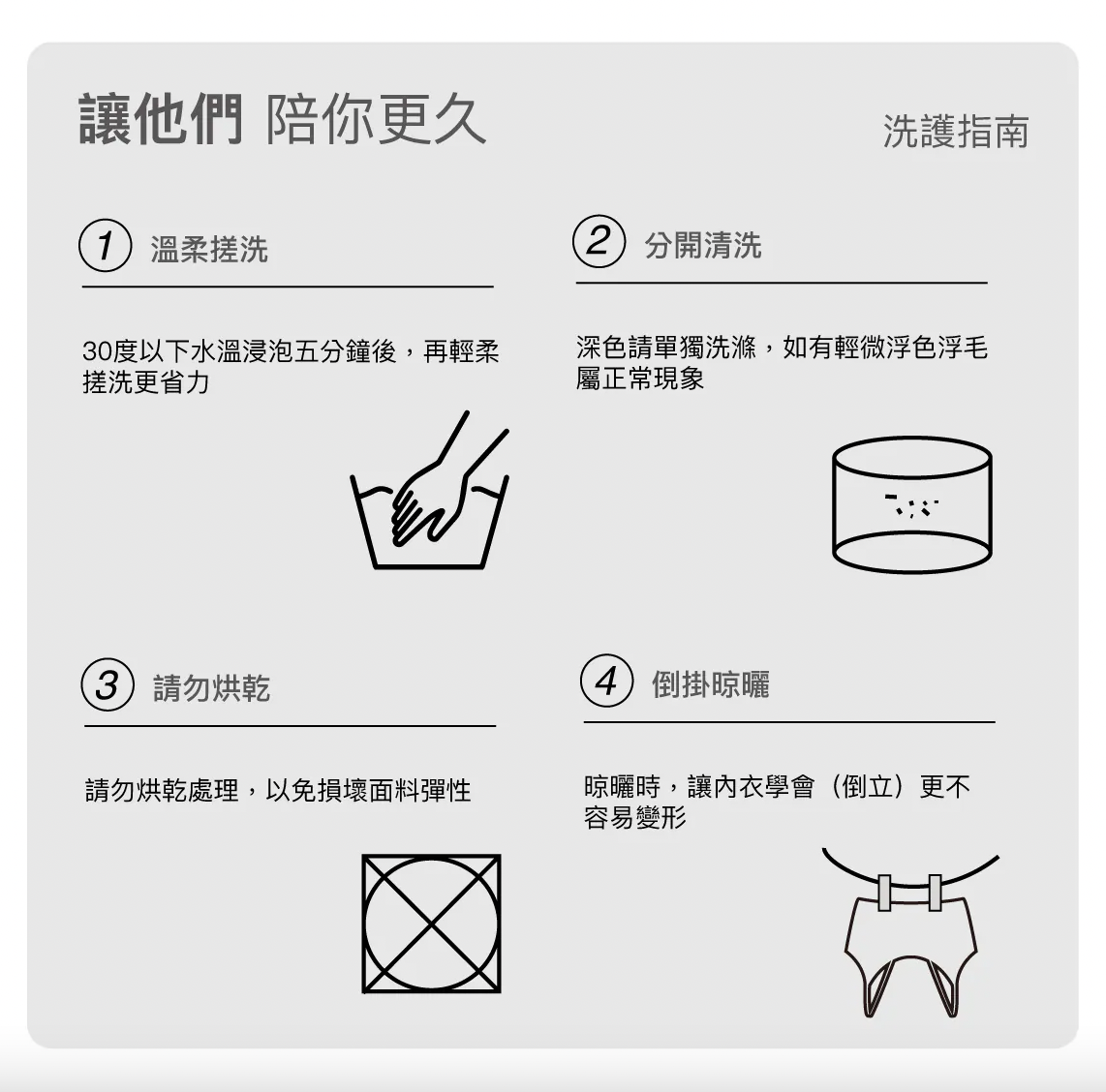 讓他們 陪你更久

洗護指南

1 溫柔搓洗

30度以下水溫浸泡五分鐘後，再輕柔搓洗更省力

2 分開清洗

深色請單獨洗滌，如有輕微浮色浮毛屬正常現象

3 請勿烘乾

請勿烘乾處理，以免損壞面料彈性

4 倒掛晾曬

晾曬時，讓內衣學會（倒立）更不容易變形