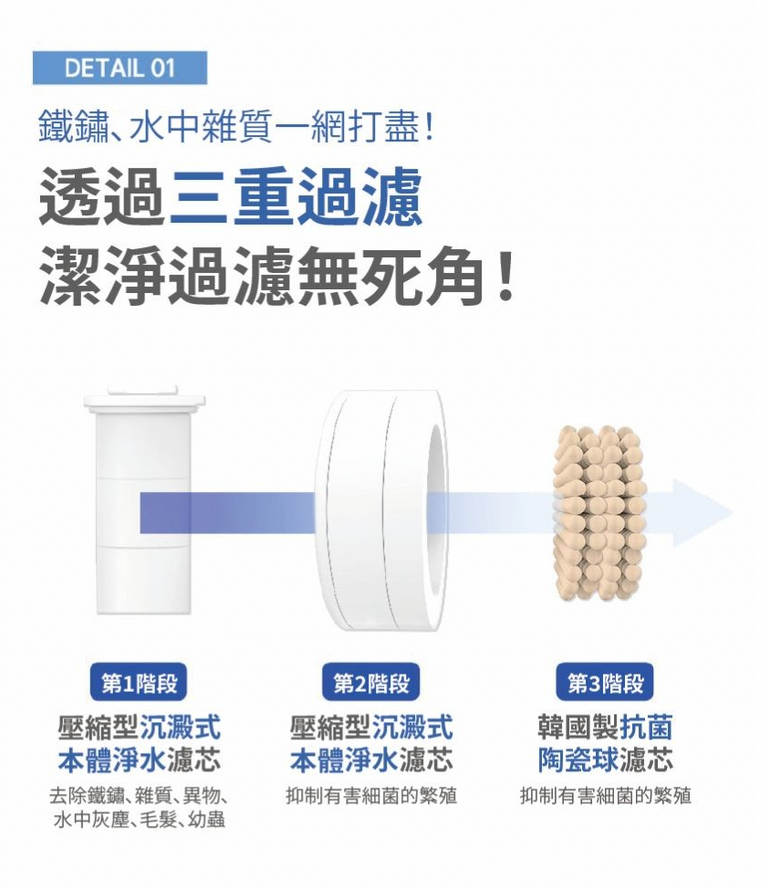 DETAIL 01

鐵鏽、水中雜質一網打盡!

透過三重過濾
潔淨過濾無死角!

第1階段

壓縮型沉澱式
本體淨水濾芯

去除鐵鏽、雜質、異物、水中灰塵、毛髮、幼蟲

第2階段

壓縮型沉澱式
本體淨水濾芯

抑制有害細菌的繁殖

第3階段

韓國製抗菌
陶瓷球濾芯

抑制有害細菌的繁殖