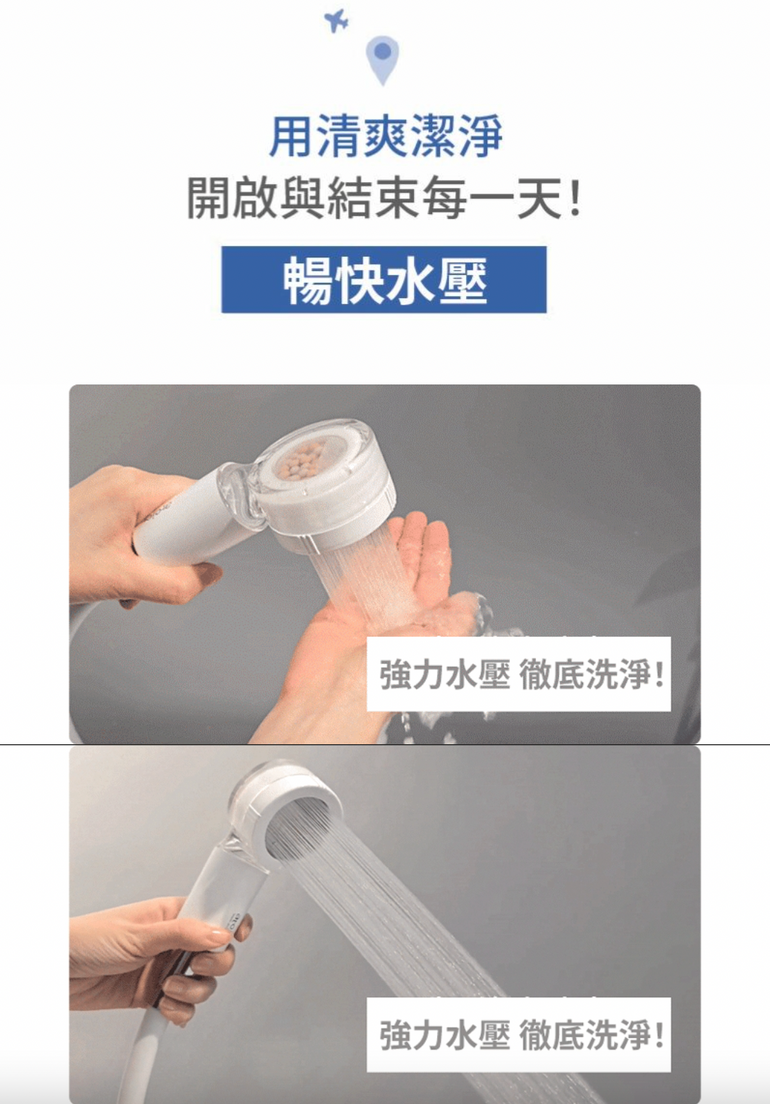 用清爽潔淨
開啟與結束每一天！

暢快水壓

強力水壓 徹底洗淨！

強力水壓 徹底洗淨！