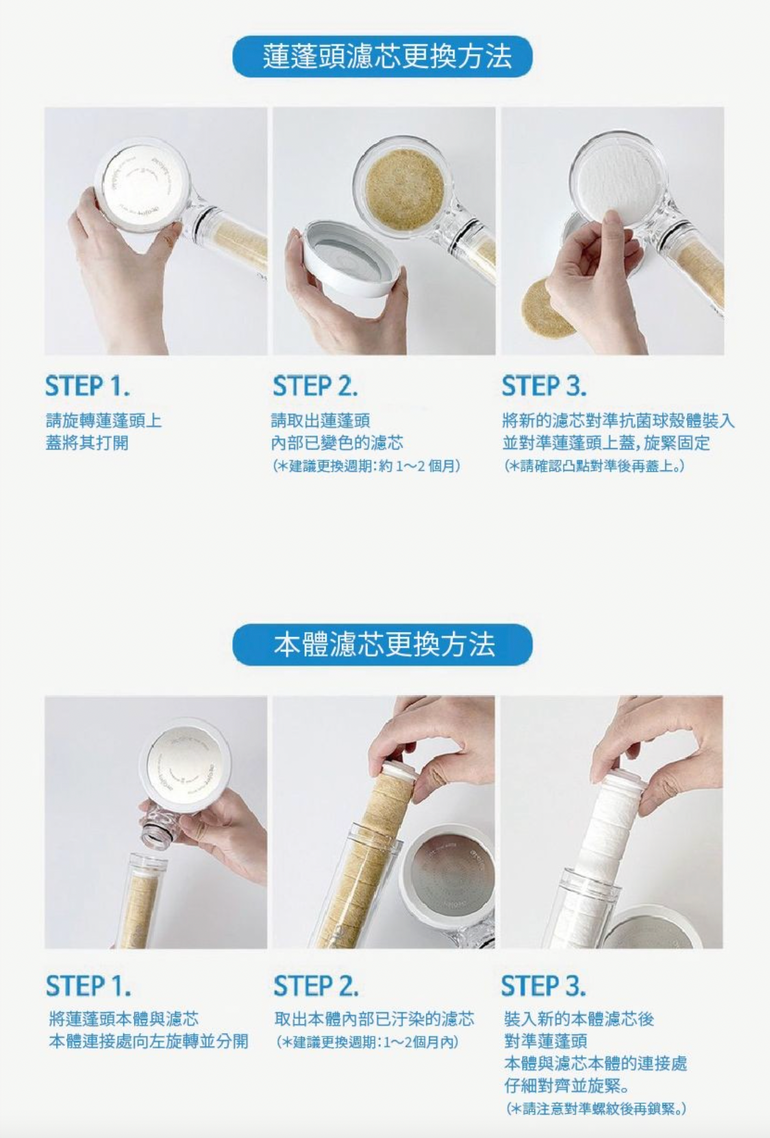 蓮蓬頭濾芯更換方法

STEP 1.
請旋轉蓮蓬頭上蓋將其打開

STEP 2.
請取出蓮蓬頭內部已變色的濾芯
(*建議更換週期:約 1~2 個月)

STEP 3.
將新的濾芯對準抗菌球殼體裝入並對準蓮蓬頭上蓋,旋緊固定
(*請確認凸點對準後再蓋上。)

本體濾芯更換方法

STEP 1.
將蓮蓬頭本體與濾芯本體連接處向左旋轉並分開

STEP 2.
取出本體內部已汙染的濾芯
(*建議更換週期:1~2個月內)

STEP 3.
裝入新的本體濾芯後對準蓮蓬頭本體與濾芯本體的連接處仔細對齊並旋緊。
(*請注意對準螺紋後再鎖緊。)