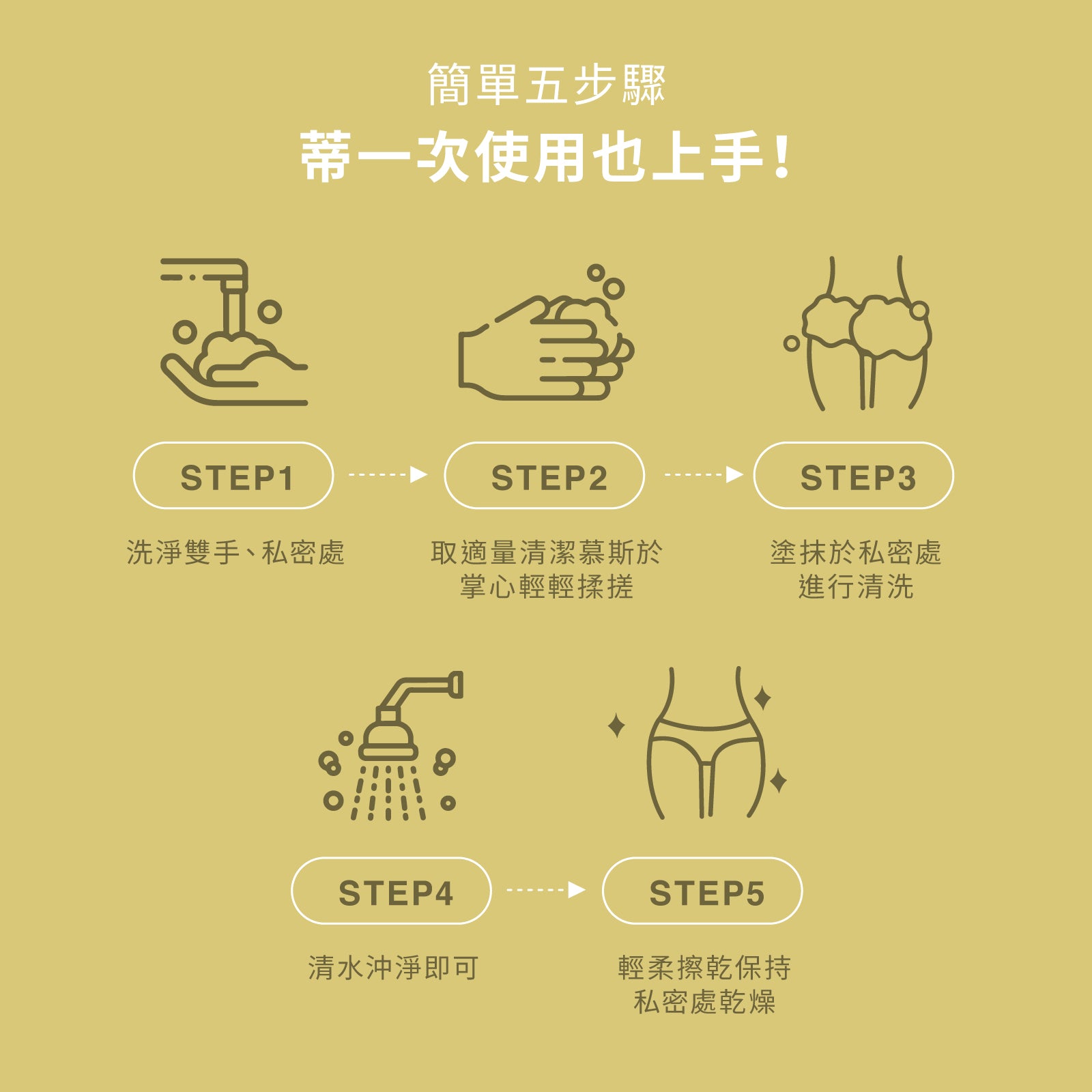 簡單五步驟

蒂一次使用也上手!

STEP1

洗淨雙手、私密處

STEP2

取適量清潔慕斯於掌心輕輕揉搓

STEP3

塗抹於私密處進行清洗

STEP4

清水沖淨即可

STEP5

輕柔擦乾保持私密處乾燥