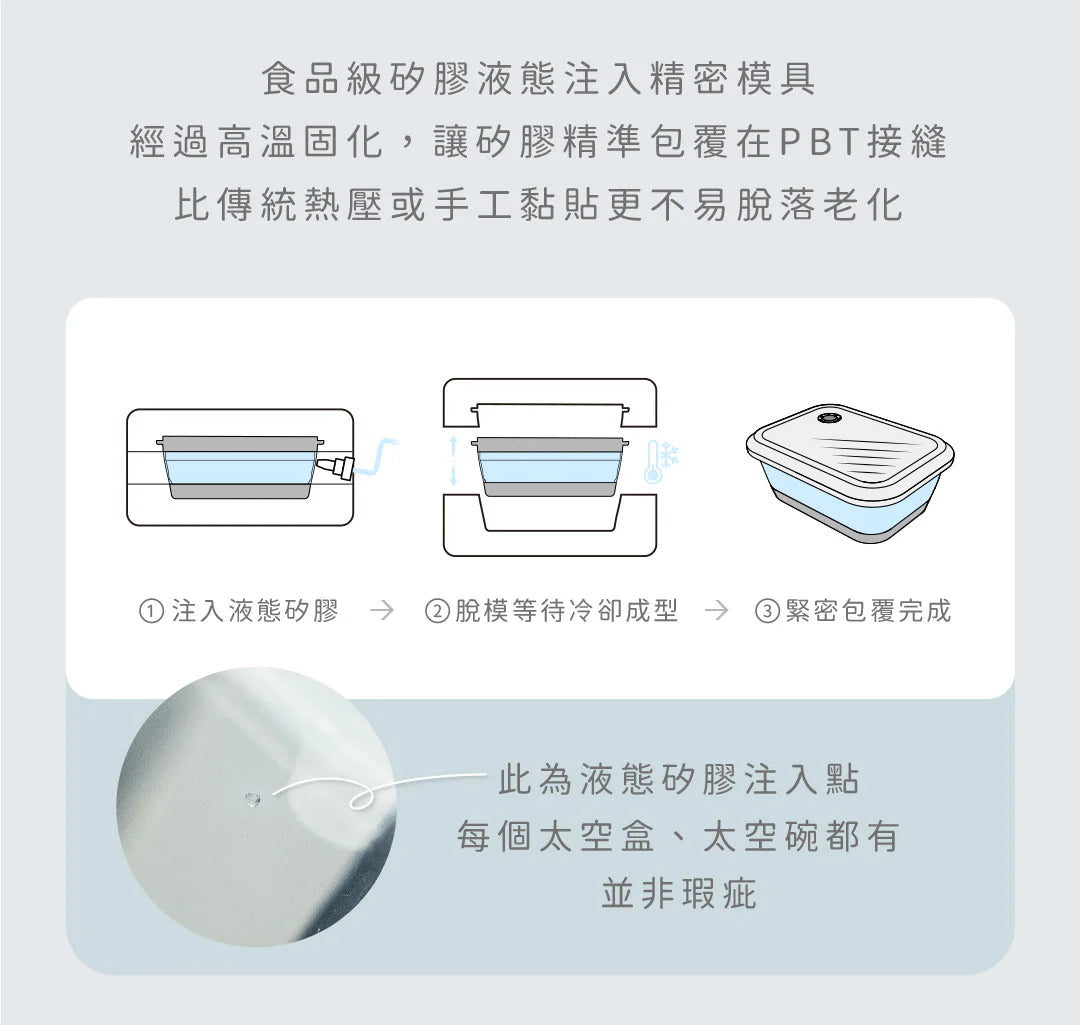 食品級矽膠液態注入精密模具
經過高溫固化，讓矽膠精準包覆在PBT接縫
比傳統熱壓或手工黏貼更不易脫落老化

① 注入液態矽膠 → ② 脫模等待冷卻成型 → ③ 緊密包覆完成

此為液態矽膠注入點
每個太空盒、太空碗都有
並非瑕疵