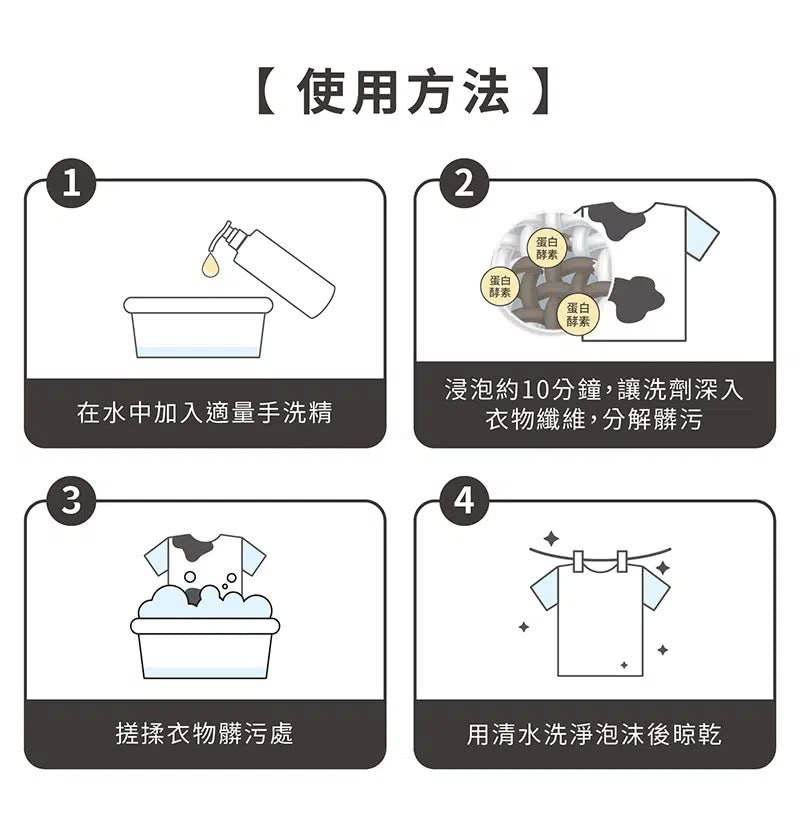 【 使用方法 】

1

在水中加入適量手洗精

2

蛋白酵素

蛋白酵素

蛋白酵素

浸泡約10分鐘，讓洗劑深入衣物纖維，分解髒污

3

搓揉衣物髒污處

4

用清水洗淨泡沫後晾乾