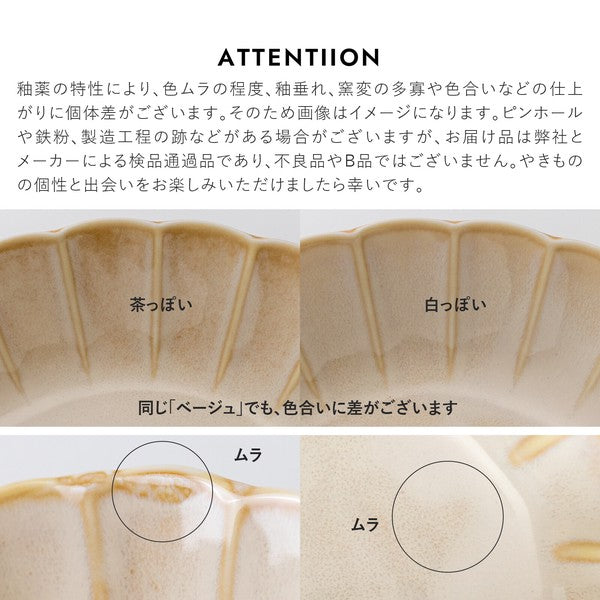 ATTENTIION

釉薬の特性により、色ムラの程度、釉垂れ、窯変の多寡や色合いなどの仕上がりに個体差がございます。そのため画像はイメージになります。ピンホールや鉄粉、製造工程の跡などがある場合がございますが、お届け品は弊社とメーカーによる検品通過品であり、不良品やB品ではございません。やきものの個性と出会いをお楽しみいただけましたら幸いです。

茶っぽい

白っぽい

同じ「ベージュ」でも、色合いに差がございます

ムラ

ムラ