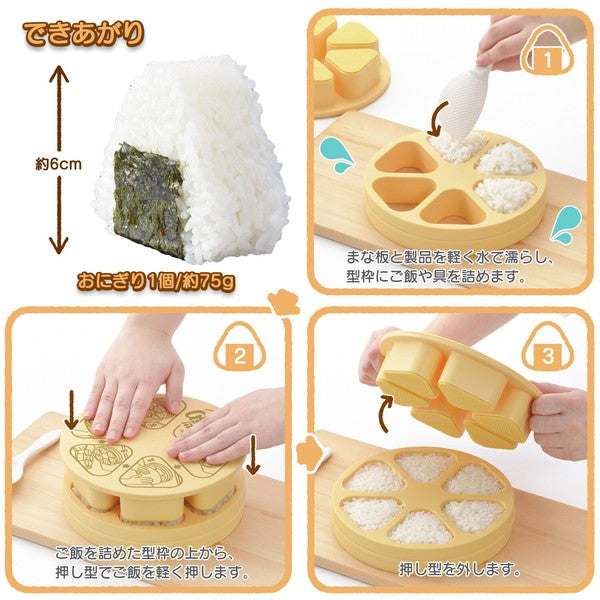 できあがり

約6cm

おにぎり1個/約75g

1

まな板と製品を軽く水で濡らし、型枠にご飯や具を詰めます。

2

ご飯を詰めた型枠の上から、押し型でご飯を軽く押します。

3

押し型を外します。